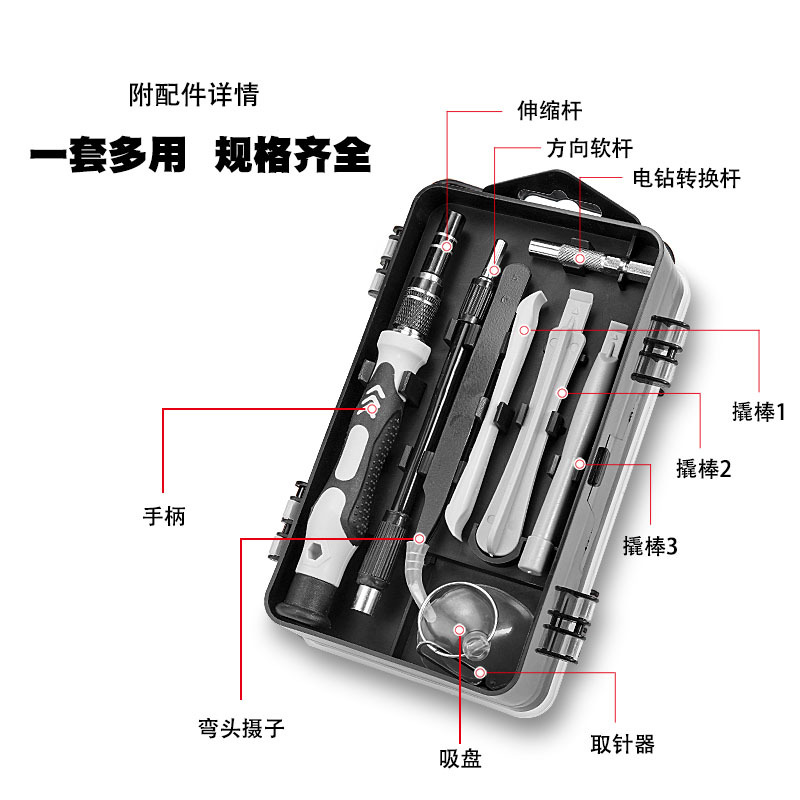 附配件详情

一套多用 规格齐全

伸缩杆

方向软杆

电钻转换杆

撬棒1

撬棒2

撬棒3

手柄

弯头摄子

吸盘

取针器