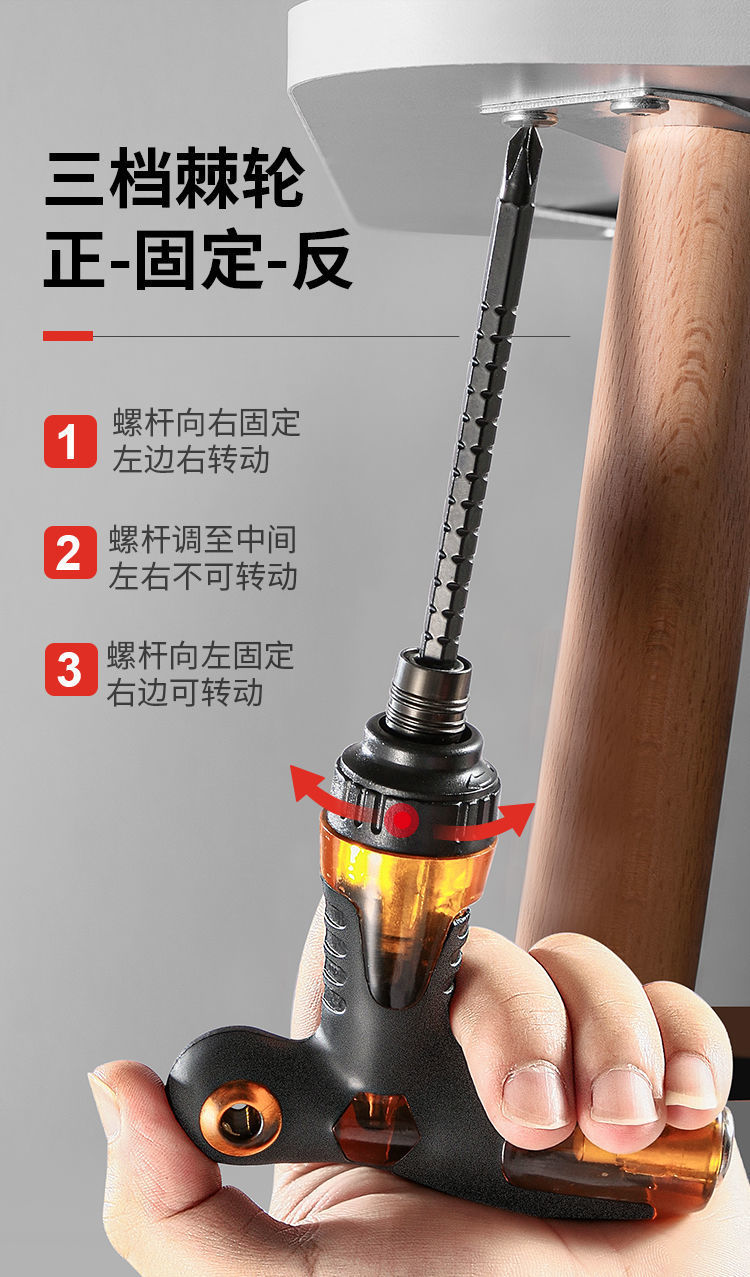 三档棘轮
正-固定-反

1 螺杆向右固定
左边右转动

2 螺杆调至中间
左右不可转动

3 螺杆向左固定
右边可转动