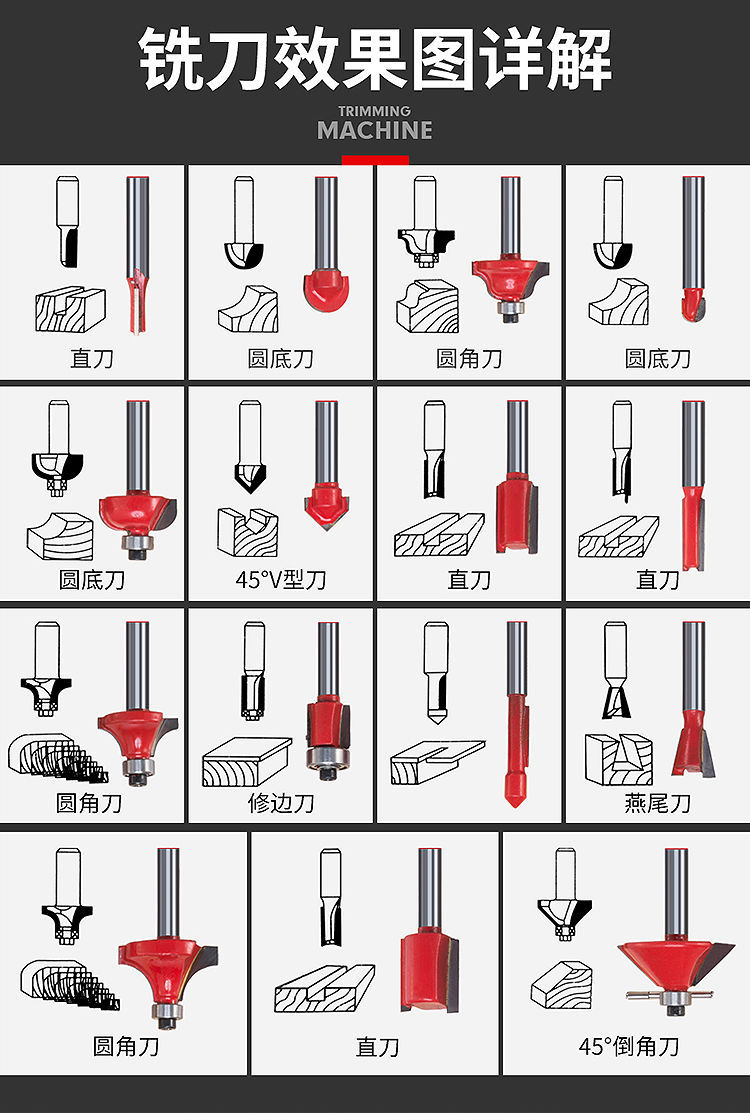 铣刀效果图详解
TRIMMING
MACHINE

直刀

圆底刀

圆角刀

圆底刀

圆底刀

45°V型刀

直刀

直刀

圆角刀

修边刀

燕尾刀

圆角刀

直刀

45°倒角刀